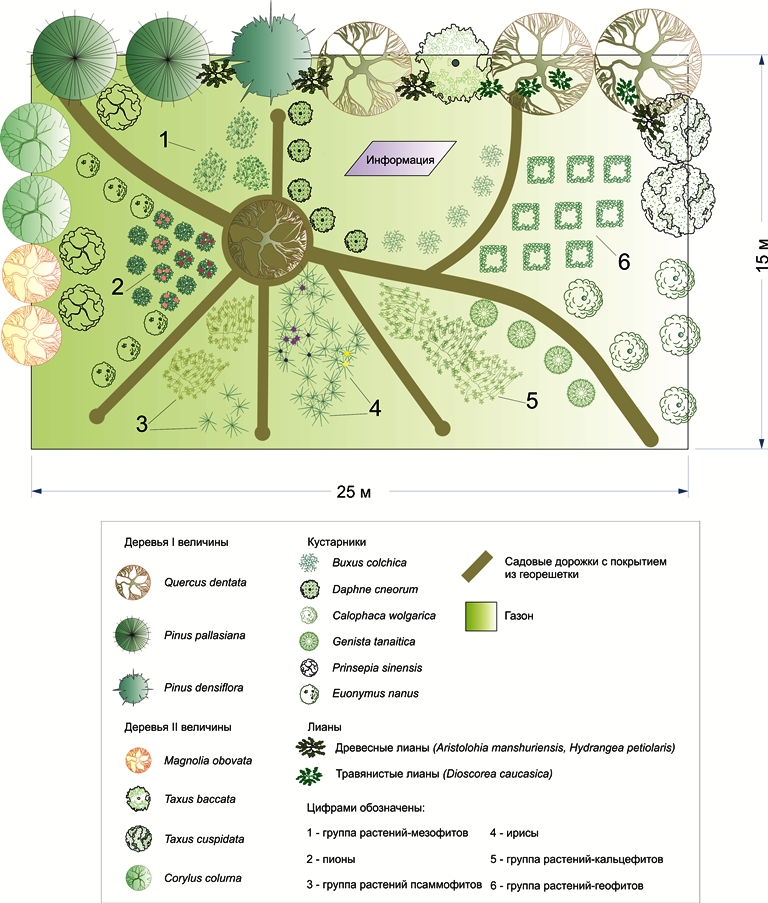 1

Информация

2

6

15 м

3

4

5

25 м

Деревья I величины

Quercus dentata

Pinus pallasiana

Pinus densiflora

Деревья II величины

Magnolia obovata

Taxus baccata

Taxus cuspidata

Corylus colurna

Кустарники

Buxus colchica

Daphne cneorum

Calophaca wolgarica

Genista tanaitica

Prinsepia sinensis

Euonymus nanus

Садовые дорожки с покрытием из георешетки

Газон

Лианы

Древесные лианы (Aristolohia manshuriensis, Hydrangea petiolaris)

Травянистые лианы (Dioscorea caucasica)

Цифрами обозначены:

1 - группа растений-мезофитов

2 - пионы

3 - группа растений псаммофитов

4 - ирисы

5 - группа растений-кальцефитов

6 - группа растений-геофитов